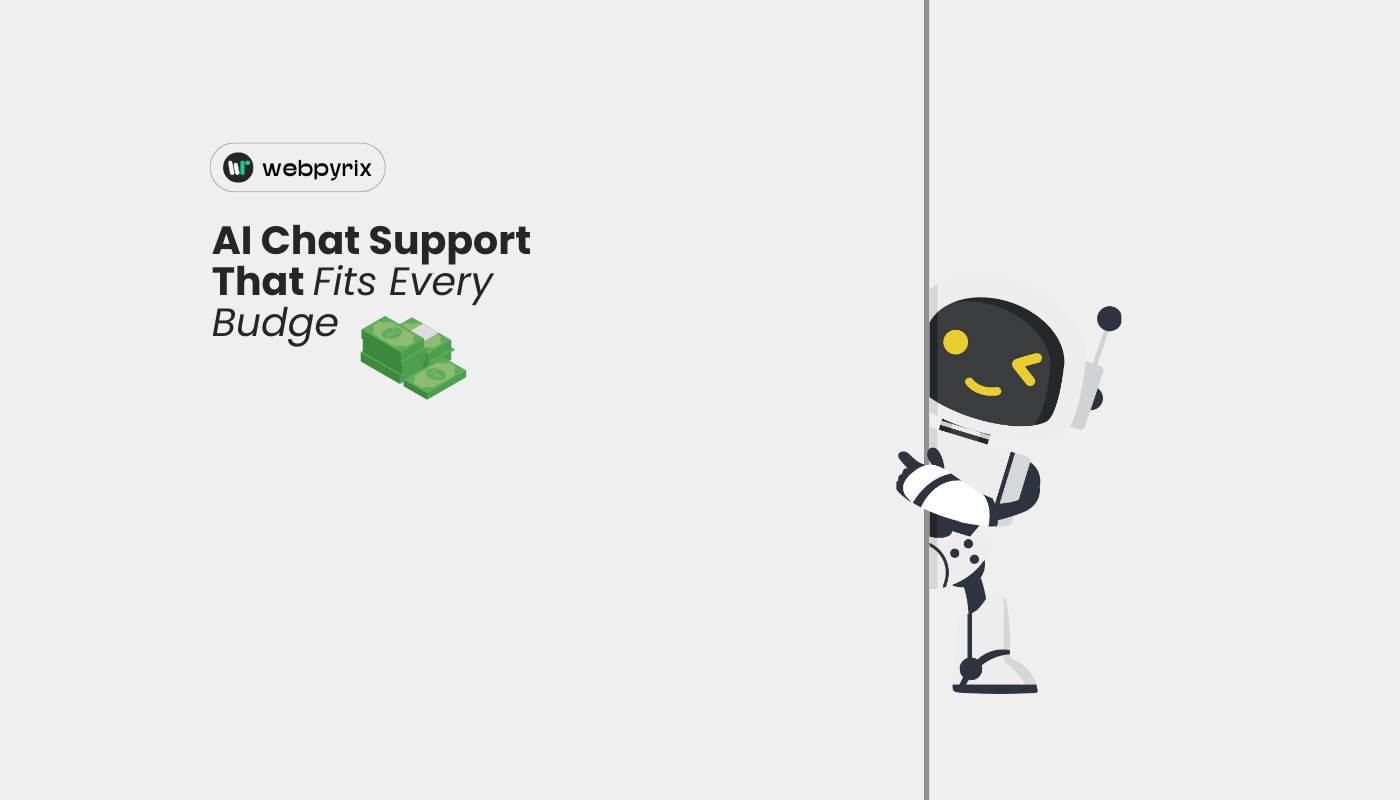 webpyrix

AI Chat Support That Fits Every Budge